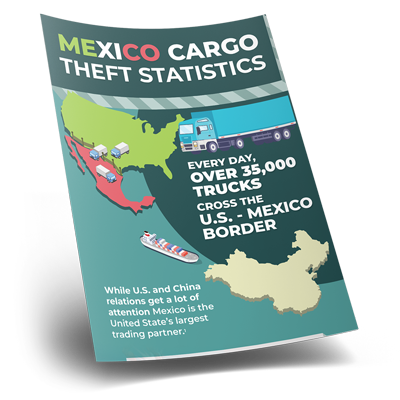 MEXICO CARGO THEFT STATISTICS

EVERY DAY, OVER 35,000 TRUCKS CROSS THE U.S. - MEXICO BORDER

While U.S. and China relations get a lot of attention Mexico is the United State's largest trading partner.¹